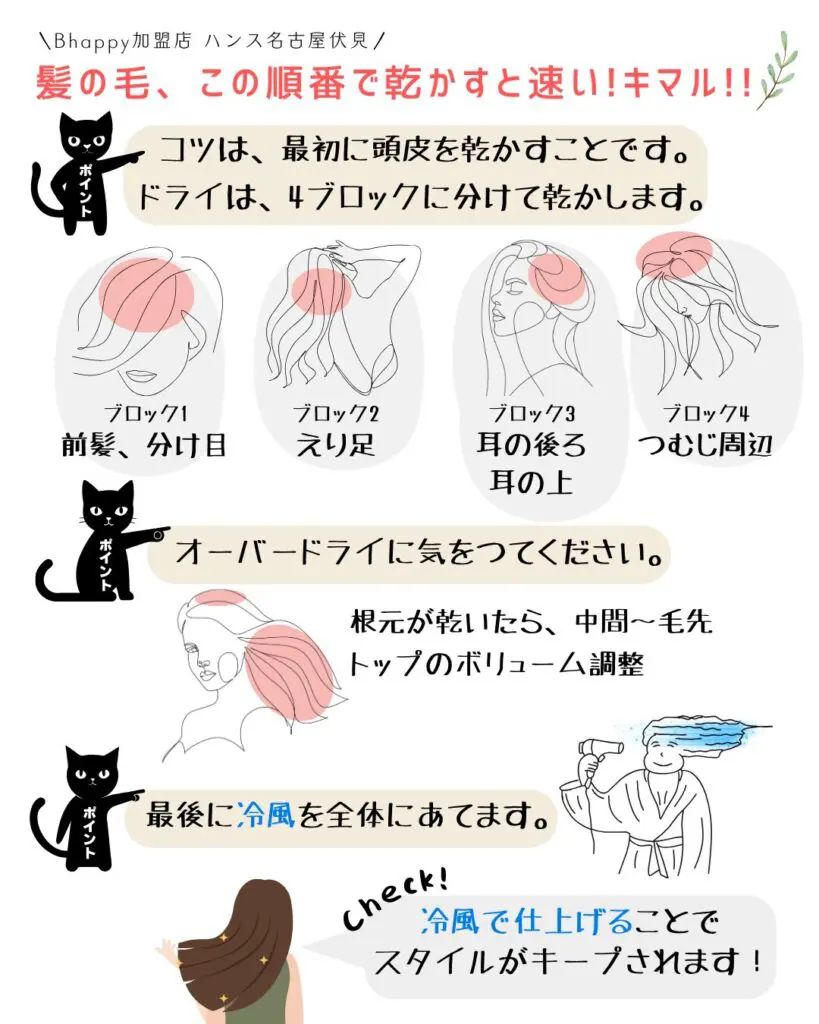 ＼Bhappy加盟店 ハンス名古屋伏見／

髪の毛、この順番で乾かすと速い!キマル!!

ポイント

コツは、最初に頭皮を乾かすことです。
ドライは、4ブロックに分けて乾かします。

ブロック1
前髪、分け目

ブロック2
えり足

ブロック3
耳の後ろ
耳の上

ブロック4
つむじ周辺

ポイント

オーバードライに気をつてください。

根元が乾いたら、中間〜毛先
トップのボリューム調整

ポイント

最後に冷風を全体にあてます。

Check!

冷風で仕上げることで
スタイルがキープされます！